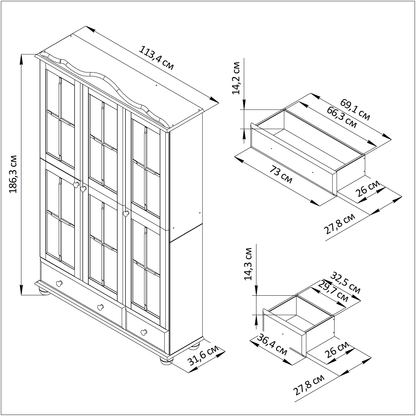 113,4 см
186,3 см
31,6 см
14,2 см
69,1 см
66,3 см
73 см
26 см
27,8 см
14,3 см
32,5 см
29,7 см
36,4 см
26 см
27,8 см