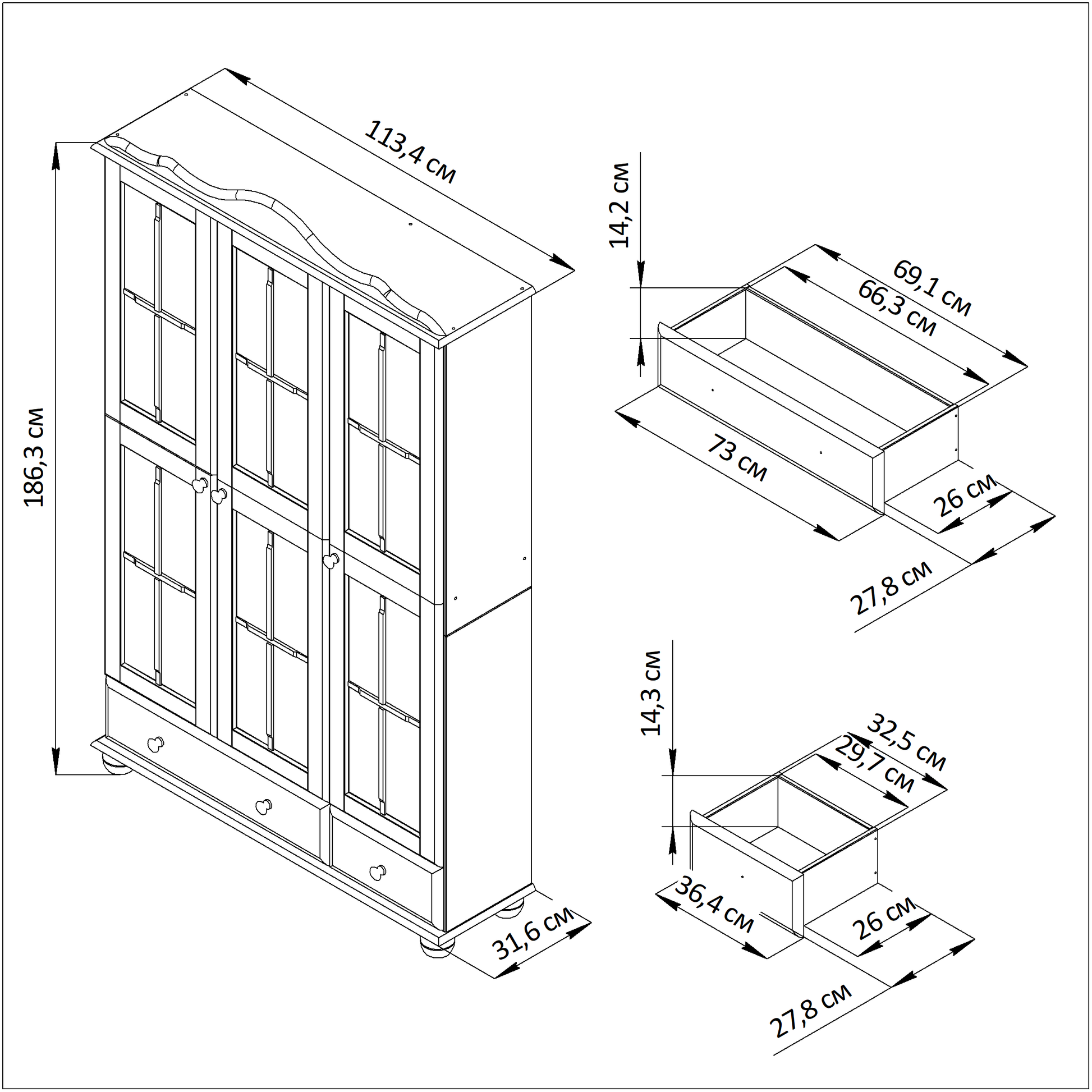 113,4 см

186,3 см

31,6 см

14,2 см

69,1 см

66,3 см

73 см

26 см

27,8 см

14,3 см

32,5 см

29,7 см

36,4 см

26 см

27,8 см